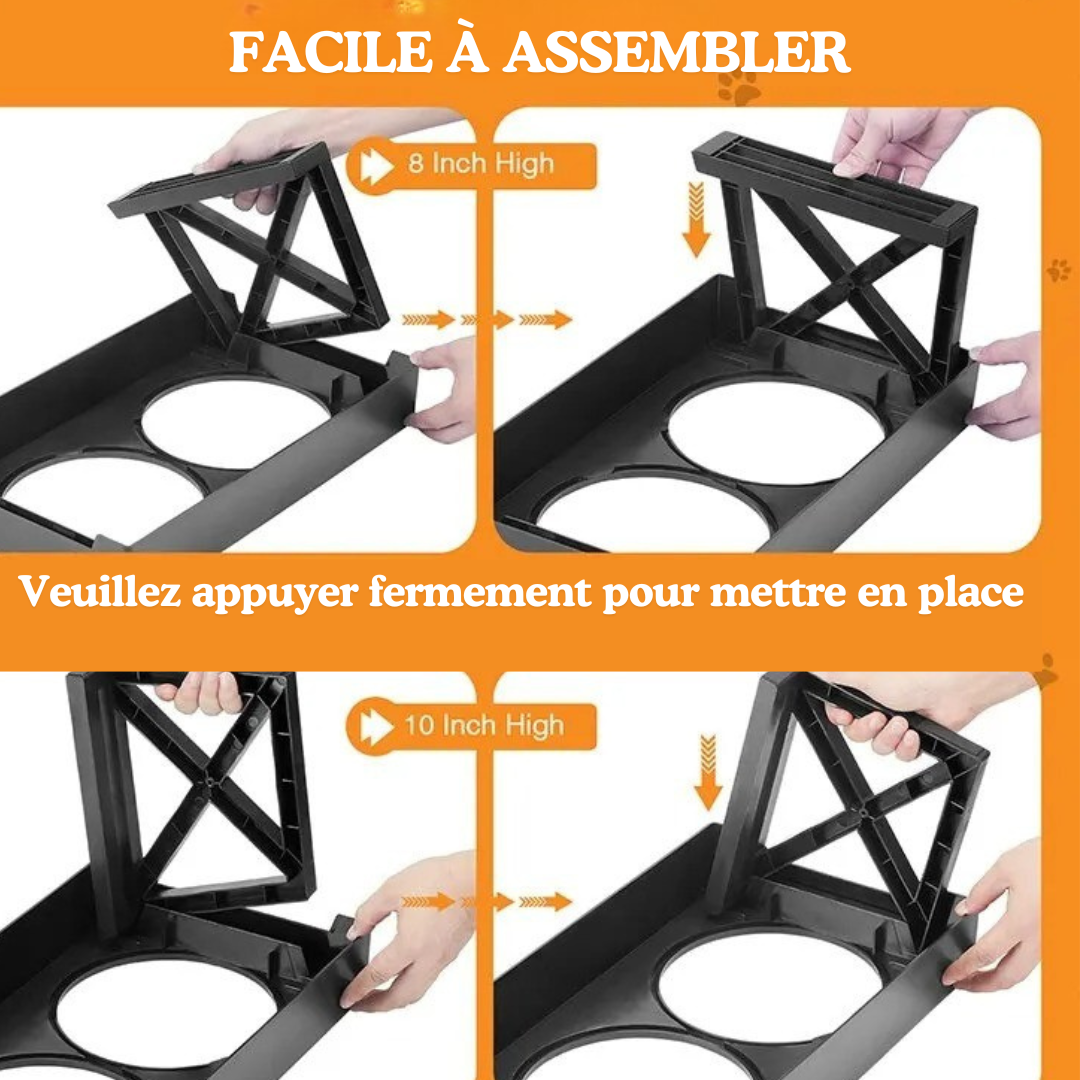 FACILE À ASSEMBLER

8 Inch High

Veuillez appuyer fermement pour mettre en place

10 Inch High